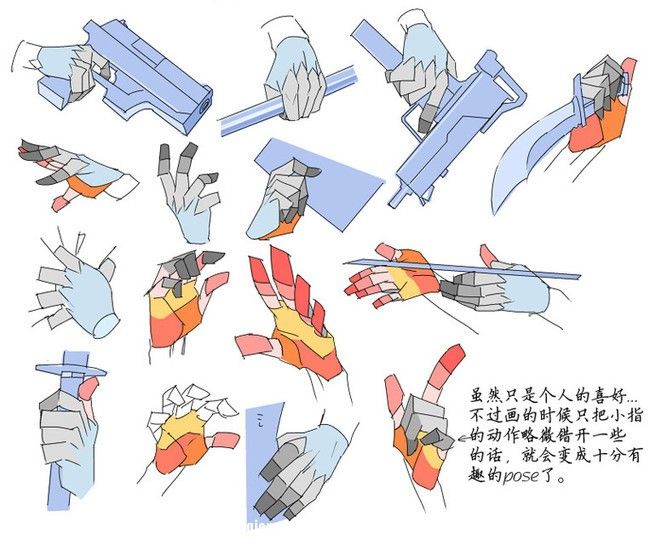 虽然只是个人的喜好...
不过画的时候只把小指的动作略微错开一些的话，就会变成十分有趣的pose了。