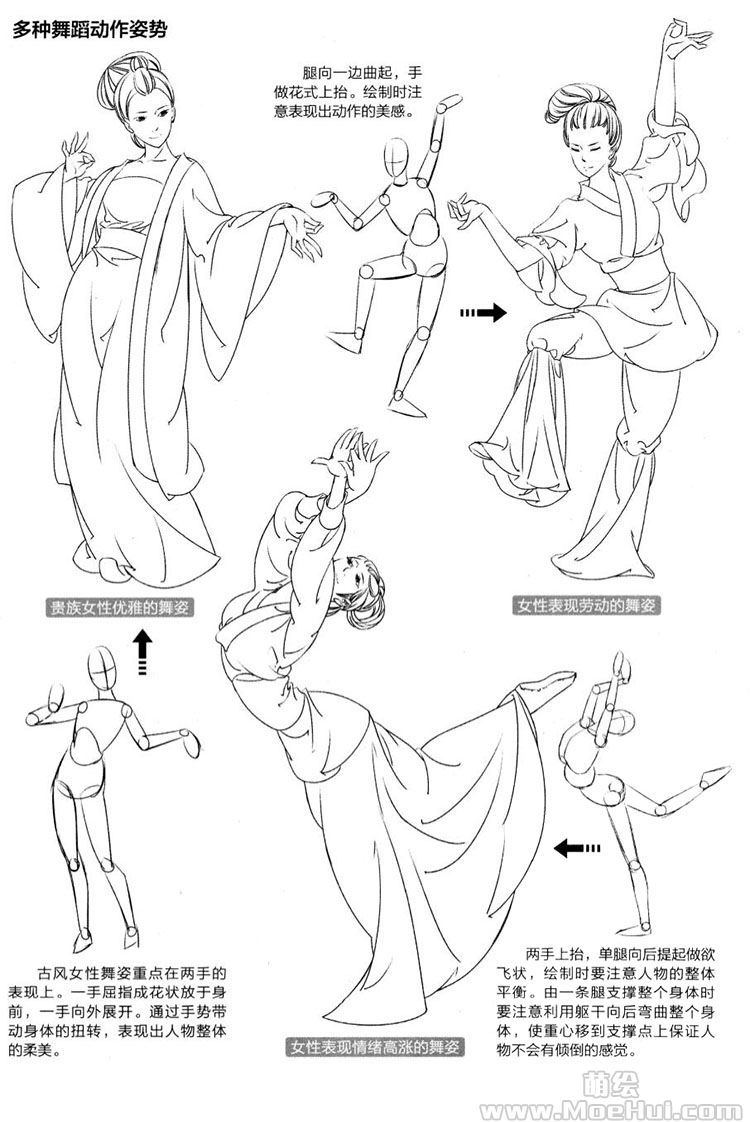 多种舞蹈动作姿势

腿向一边曲起，手做花式上抬。绘制时注意表现出动作的美感。

贵族女性优雅的舞姿

女性表现劳动的舞姿

古风女性舞姿重点在两手的表现上。一手屈指成花状放于身前，一手向外展开。通过手势带动身体的扭转，表现出人物整体的柔美。

女性表现情绪高涨的舞姿

两手上抬，单腿向后提起做欲飞状，绘制时要注意人物的整体平衡。由一条腿支撑整个身体时要注意利用躯干向后弯曲整个身体，使重心移到支撑点上保证人物不会有倾倒的感觉。

萌绘
www.MoeHui.com