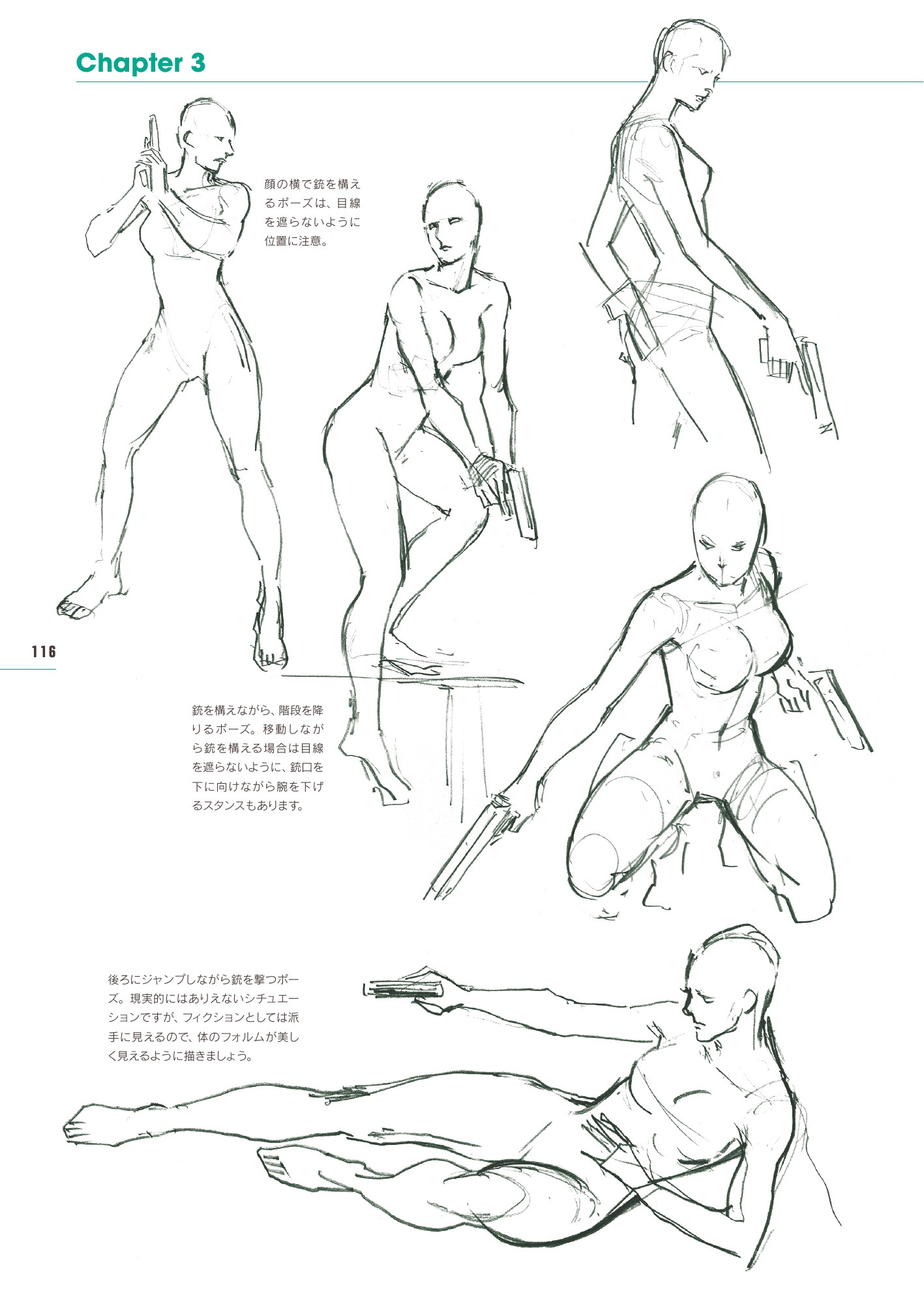 Chapter 3

顔の横で銃を構えるポーズは、目線を遮らないように位置に注意。

116

銃を構えながら、階段を降りるポーズ。移動しながら銃を構える場合は目線を遮らないように、銃口を下に向けながら腕を下げるスタンスもあります。

後ろにジャンプしながら銃を撃つポーズ。現実的にはありえないシチュエーションですが、フィクションとしては派手に見えるので、体のフォルムが美しく見えるように描きましょう。